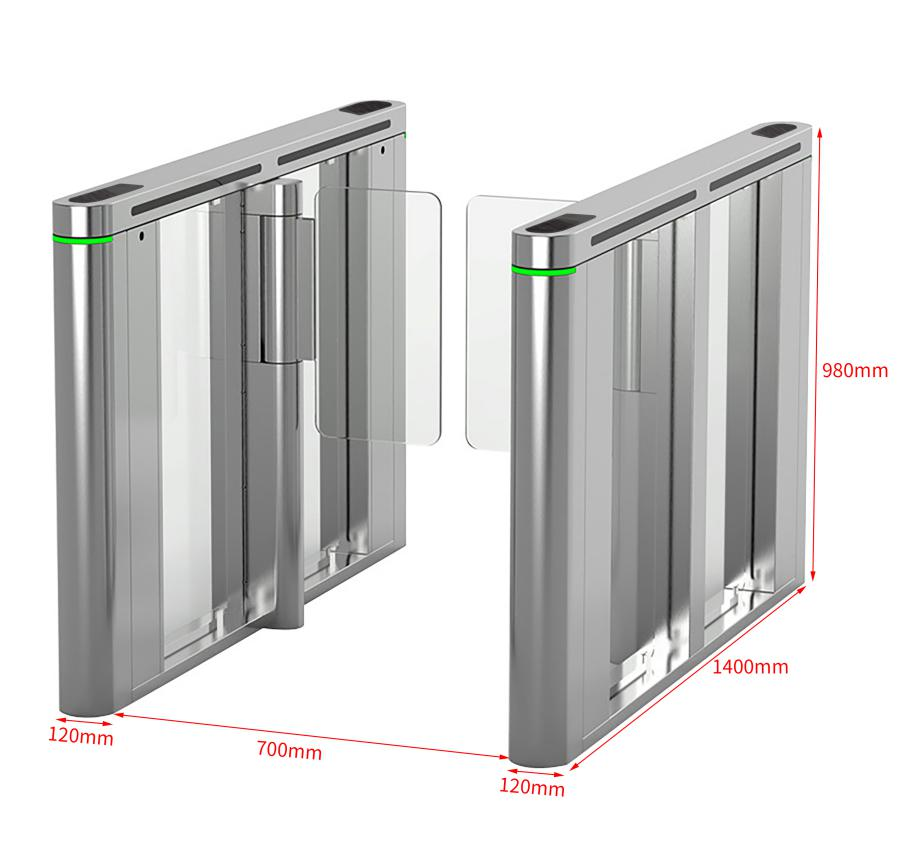 980mm

1400mm

120mm

700mm

120mm